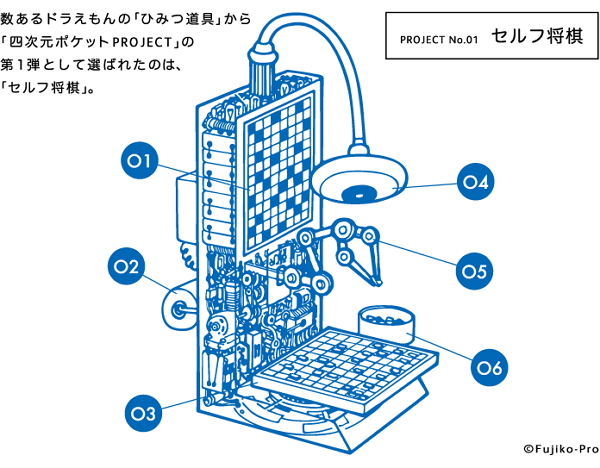 数あるドラえもんの「ひみつ道具」から
「四次元ポケットPROJECT」の
第1弾として選ばれたのは、
「セルフ将棋」。

PROJECT No.01 セルフ将棋

01

02

03

04

05

06

©Fujiko-Pro