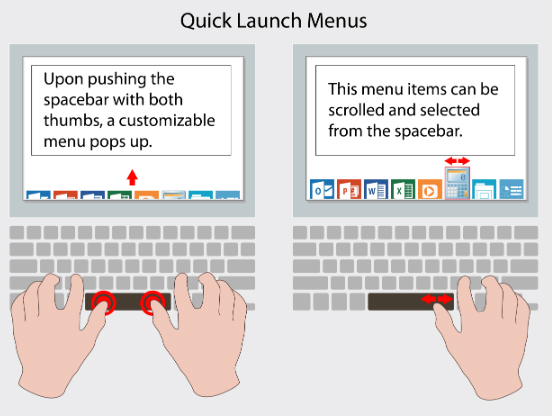 Quick Launch Menus

Upon pushing the spacebar with both thumbs, a customizable menu pops up.

This menu items can be scrolled and selected from the spacebar.