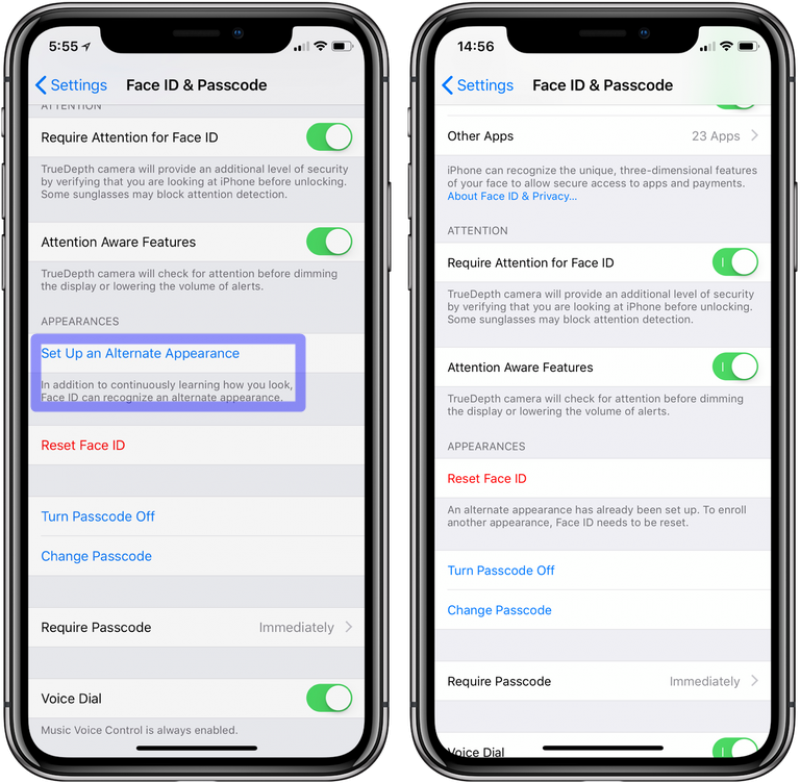 5:55

Settings Face ID & Passcode

ATTENTION

Require Attention for Face ID

TrueDepth camera will provide an additional level of security by verifying that you are looking at iPhone before unlocking. Some sunglasses may block attention detection.

Attention Aware Features

TrueDepth camera will check for attention before dimming the display or lowering the volume of alerts.

APPEARANCES

Set Up an Alternate Appearance

In addition to continuously learning how you look, Face ID can recognize an alternate appearance.

Reset Face ID

Turn Passcode Off

Change Passcode

Require Passcode Immediately

Voice Dial

Music Voice Control is always enabled.

14:56

Settings Face ID & Passcode

Other Apps 23 Apps

iPhone can recognize the unique, three-dimensional features of your face to allow secure access to apps and payments. About Face ID & Privacy...

ATTENTION

Require Attention for Face ID

TrueDepth camera will provide an additional level of security by verifying that you are looking at iPhone before unlocking. Some sunglasses may block attention detection.

Attention Aware Features

TrueDepth camera will check for attention before dimming the display or lowering the volume of alerts.

APPEARANCES

Reset Face ID

An alternate appearance has already been set up. To enroll another appearance, Face ID needs to be reset.

Turn Passcode Off

Change Passcode

Require Passcode Immediately

Voice Dial