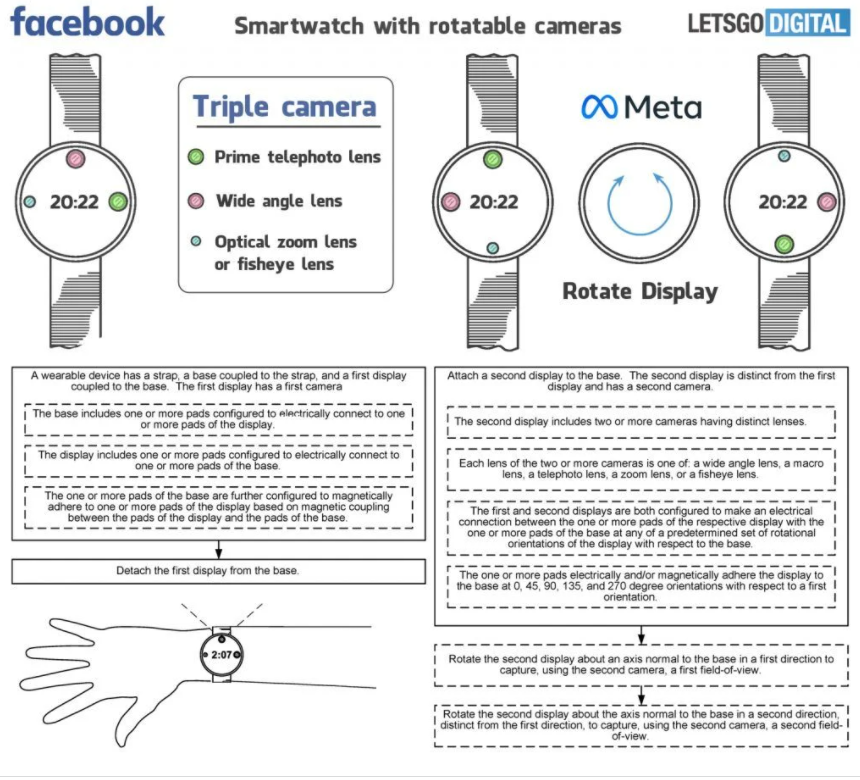 facebook

Smartwatch with rotatable cameras

LETSGO DIGITAL

20:22

Triple camera

Prime telephoto lens

Wide angle lens

Optical zoom lens or fisheye lens

20:22

Meta

Rotate Display

20:22

A wearable device has a strap, a base coupled to the strap, and a first display coupled to the base. The first display has a first camera

The base includes one or more pads configured to electrically connect to one or more pads of the display.

The display includes one or more pads configured to electrically connect to one or more pads of the base.

The one or more pads of the base are further configured to magnetically adhere to one or more pads of the display based on magnetic coupling between the pads of the display and the pads of the base.

Detach the first display from the base.

2:07

Attach a second display to the base. The second display is distinct from the first display and has a second camera.

The second display includes two or more cameras having distinct lenses.

Each lens of the two or more cameras is one of: a wide angle lens, a macro lens, a telephoto lens, a zoom lens, or a fisheye lens.

The first and second displays are both configured to make an electrical connection between the one or more pads of the respective display with the one or more pads of the base at any of a predetermined set of rotational orientations of the display with respect to the base.

The one or more pads electrically and/or magnetically adhere the display to the base at 0, 45, 90, 135, and 270 degree orientations with respect to a first orientation.

Rotate the second display about an axis normal to the base in a first direction to capture, using the second camera, a first field-of-view.

Rotate the second display about the axis normal to the base in a second direction, distinct from the first direction, to capture, using the second camera, a second field-of-view.