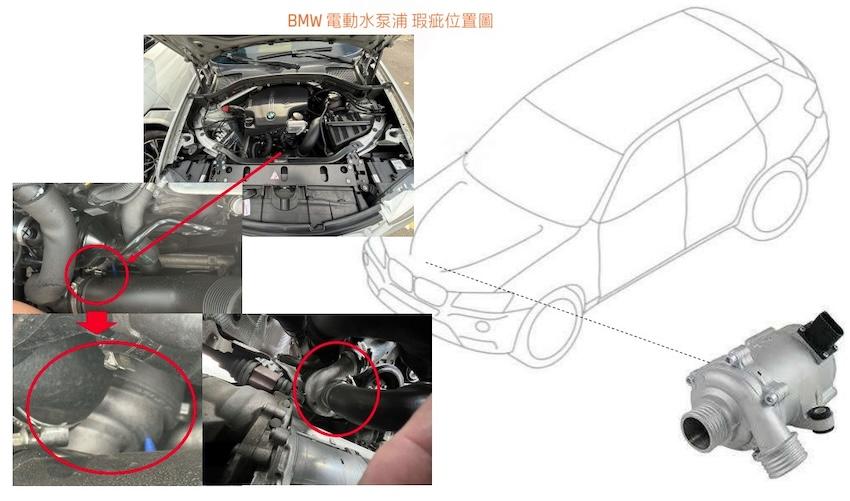 BMW 電動水泵浦 瑕疵位置圖