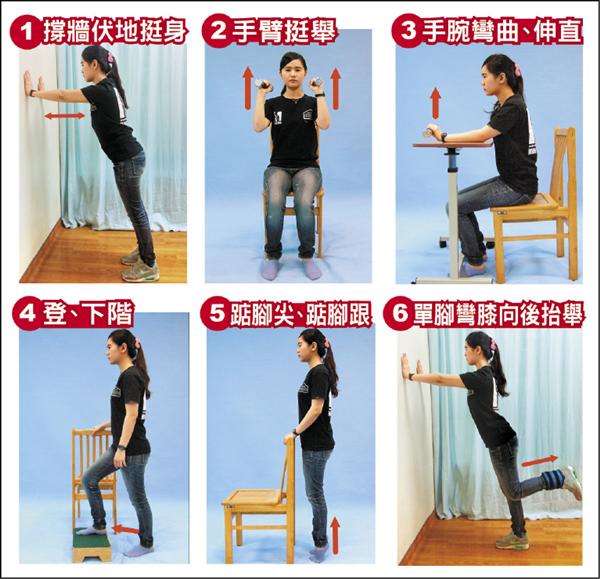 1 撐牆伏地挺身

2 手臂挺舉

3 手腕彎曲、伸直

4 登、下階

5 踮腳尖、踮腳跟

6 單腳彎膝向後抬舉