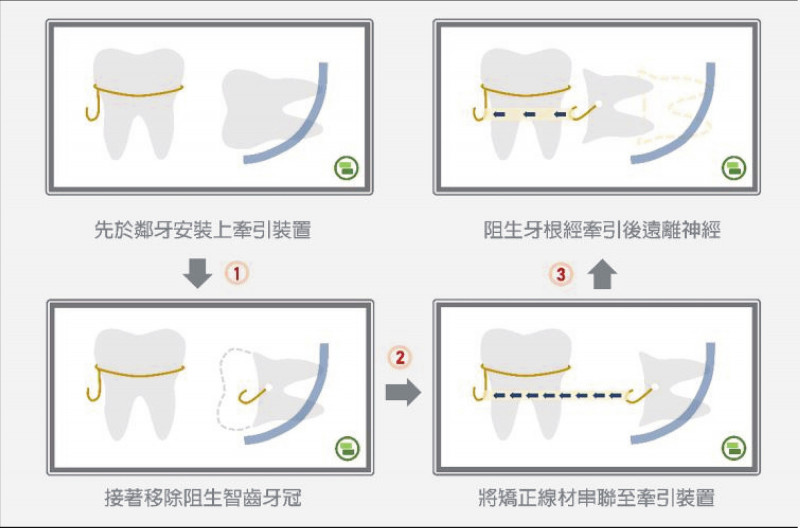 先於鄰牙安裝上牽引裝置

1

接著移除阻生智齒牙冠

2

將矯正線材串聯至牽引裝置

3

阻生牙根經牽引後遠離神經