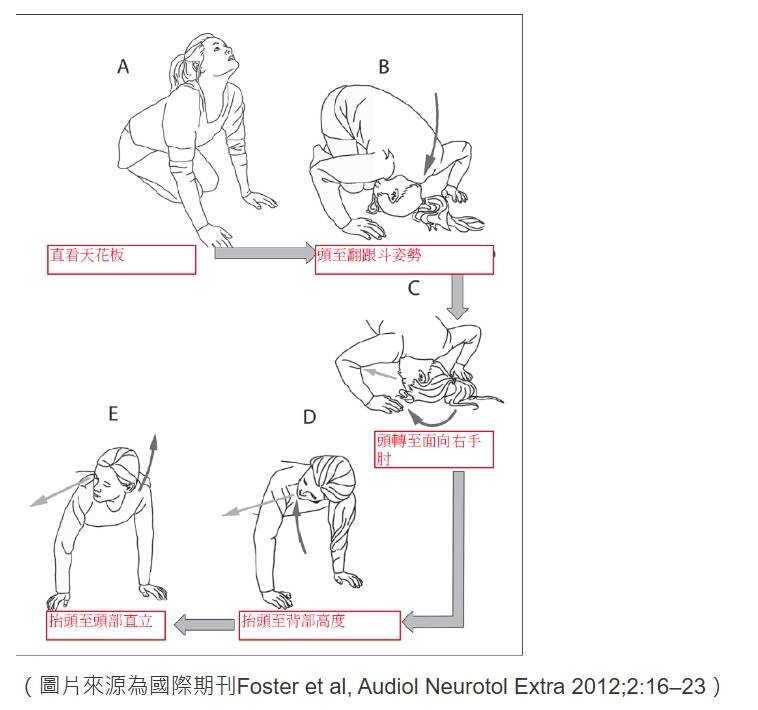 A

B

直看天花板

頭至翻跟斗姿勢

C

頭轉至面向右手肘

E

D

抬頭至頭部直立

抬頭至背部高度

（圖片來源為國際期刊Foster et al, Audiol Neurotol Extra 2012;2:16–23）