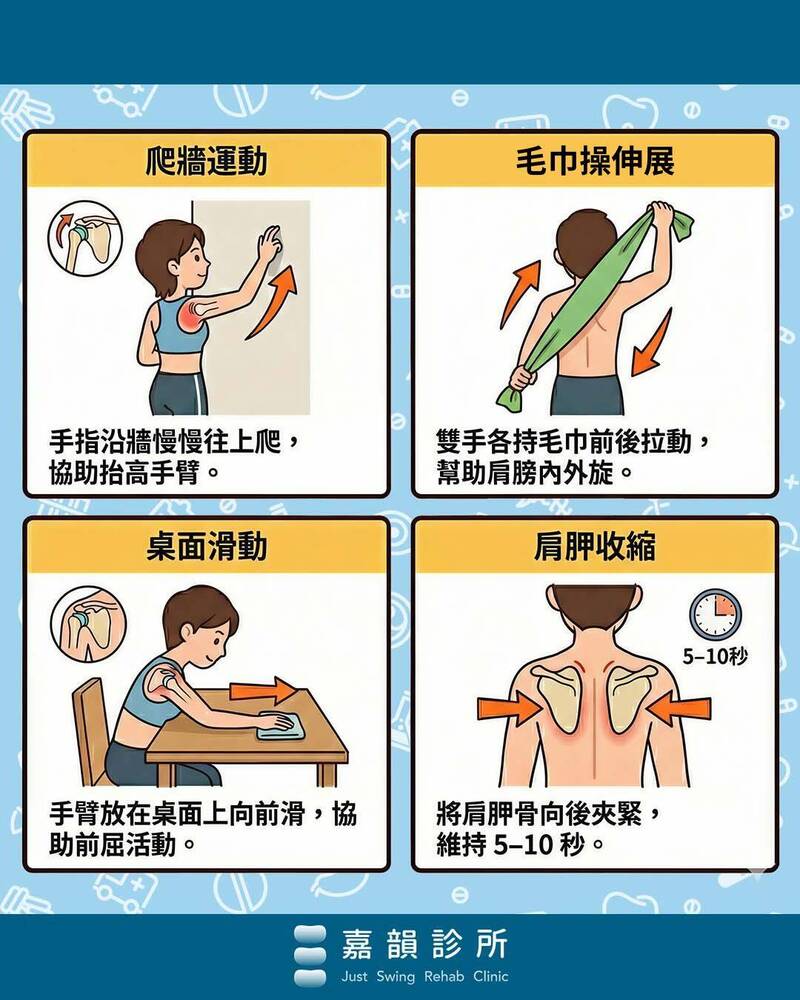 爬牆運動

手指沿牆慢慢往上爬，協助抬高手臂。

毛巾操伸展

雙手各持毛巾前後拉動，幫助肩膀內外旋。

桌面滑動

手臂放在桌面上向前滑，協助前屈活動。

肩胛收縮

5–10秒

將肩胛骨向後夾緊，維持 5–10 秒。

嘉韻診所
Just Swing Rehab Clinic