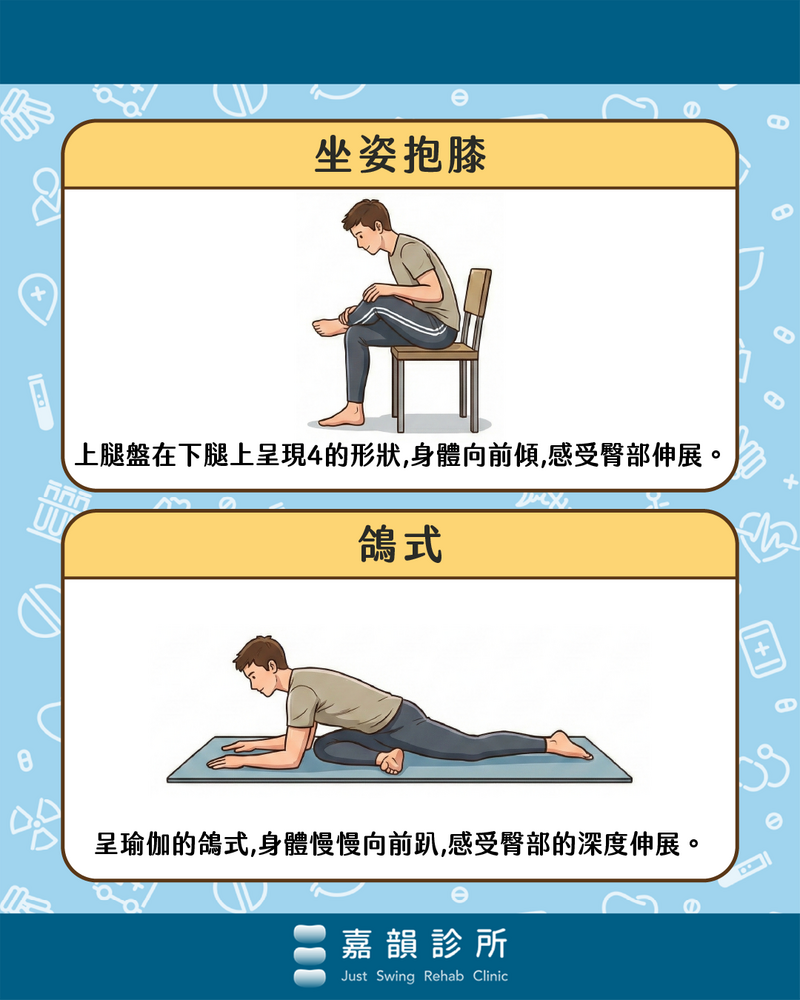 坐姿抱膝

上腿盤在下腿上呈現4的形狀,身體向前傾,感受臀部伸展。

鴿式

呈瑜伽的鴿式,身體慢慢向前趴,感受臀部的深度伸展。

嘉韻診所
Just Swing Rehab Clinic