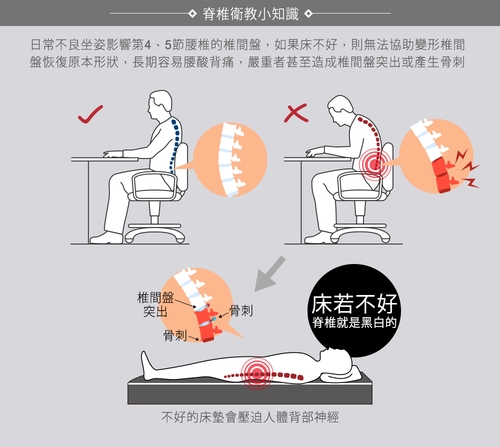 脊椎衛教小知識

日常不良坐姿影響第4、5節腰椎的椎間盤，如果床不好，則無法協助變形椎間盤恢復原本形狀，長期容易腰酸背痛，嚴重者甚至造成椎間盤突出或產生骨刺

椎間盤突出

骨刺

骨刺

床若不好
脊椎就是黑白的

不好的床墊會壓迫人體背部神經