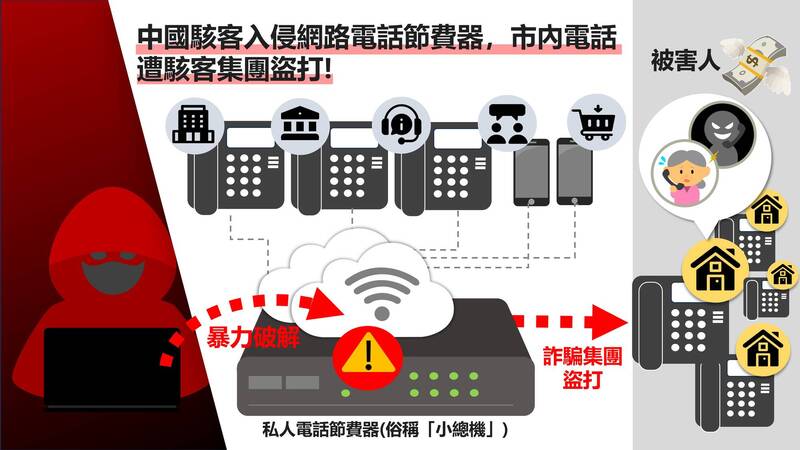 中國駭客入侵網路電話節費器，市內電話遭駭客集團盜打!

被害人

暴力破解

詐騙集團盜打

私人電話節費器(俗稱「小總機」)