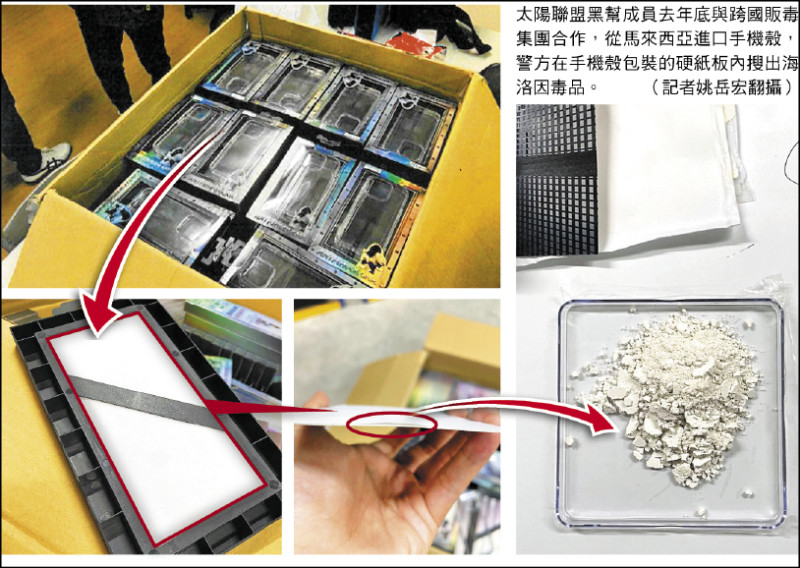 太陽聯盟黑幫成員去年底與跨國販毒集團合作，從馬來西亞進口手機殼，警方在手機殼包裝的硬紙板內搜出海洛因毒品。 （記者姚岳宏翻攝）