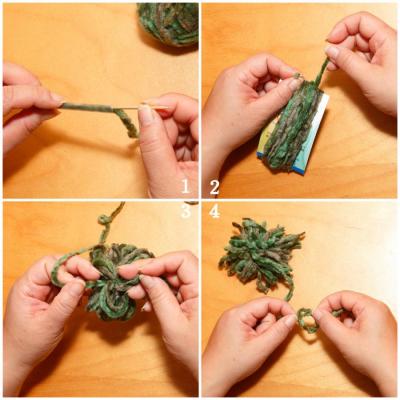 1
2
3
4